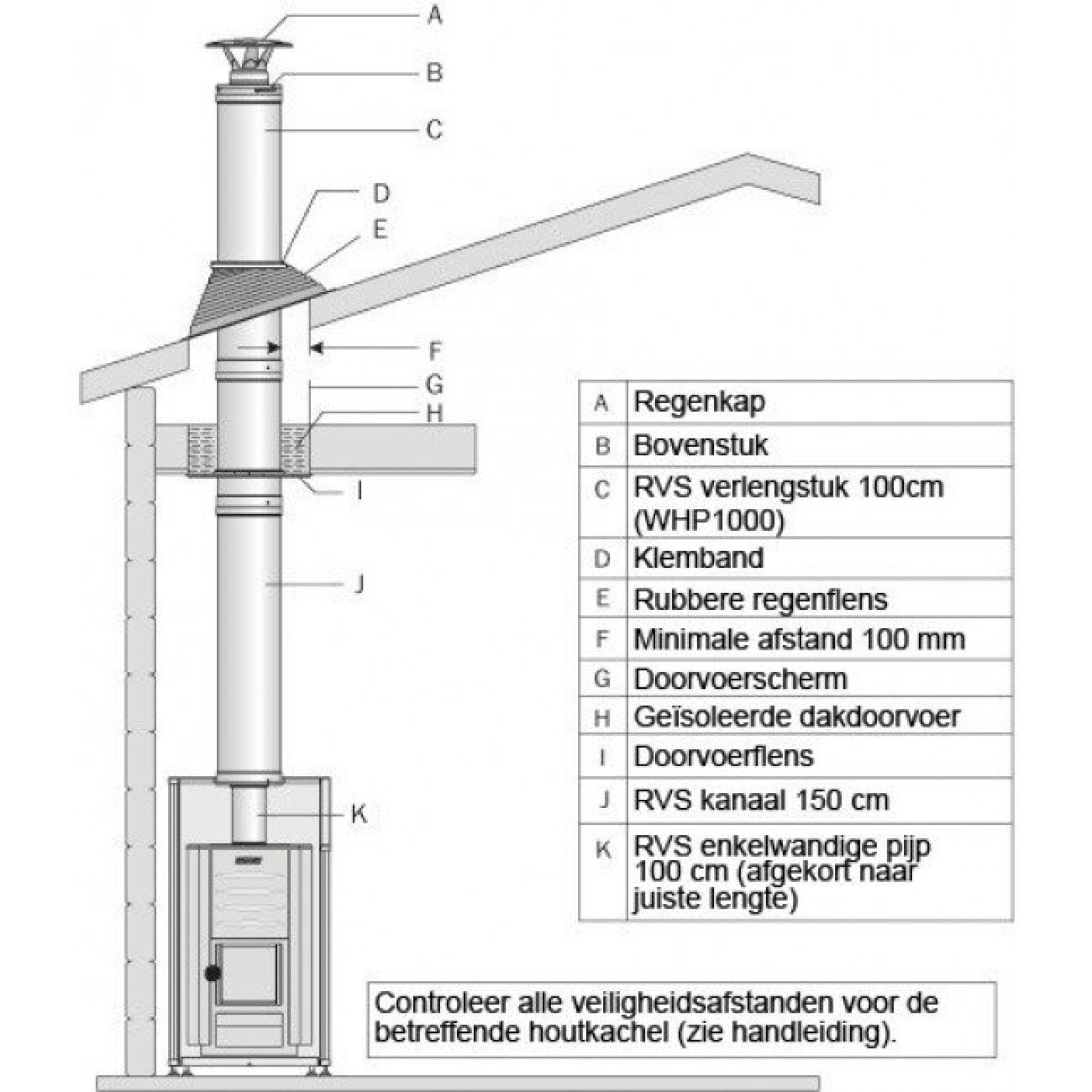 A
B
C
D
E
F
G
H
I
J
K

| A | Regenkap |
|---|---|
| B | Bovenstuk |
| C | RVS verlengstuk 100cm (WHP1000) |
| D | Klemband |
| E | Rubbere regenflens |
| F | Minimale afstand 100 mm |
| G | Doorvoerscherm |
| H | Geïsoleerde dakdoorvoer |
| I | Doorvoerflens |
| J | RVS kanaal 150 cm |
| K | RVS enkelwandige pijp 100 cm (afgekort naar juiste lengte) |

Controleer alle veiligheidsafstanden voor de betreffende houtkachel (zie handleiding).